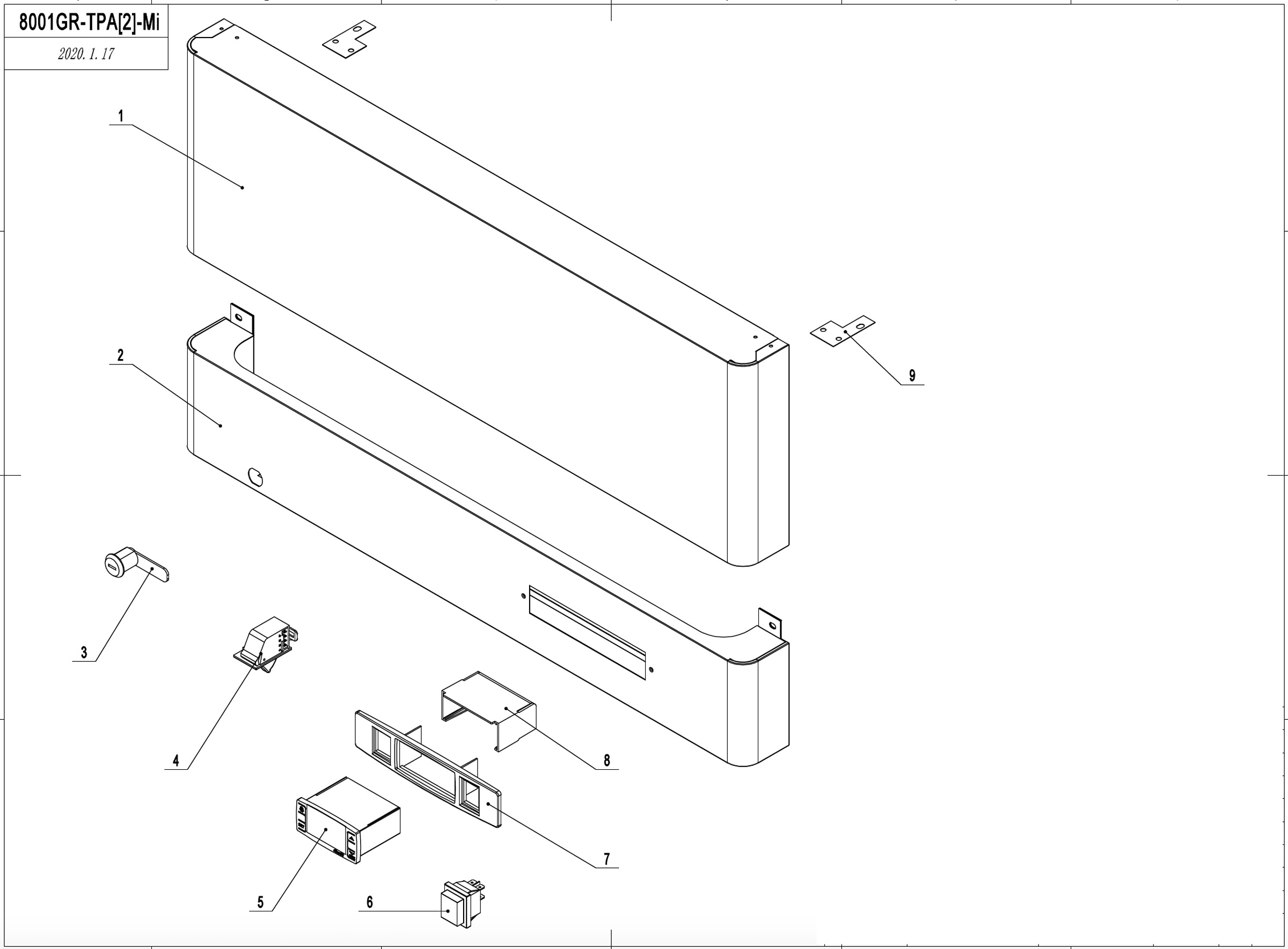 8001GR-TPA[2]-Mi

2020. 1. 17

1

2

9

3

4

8

7

5

6